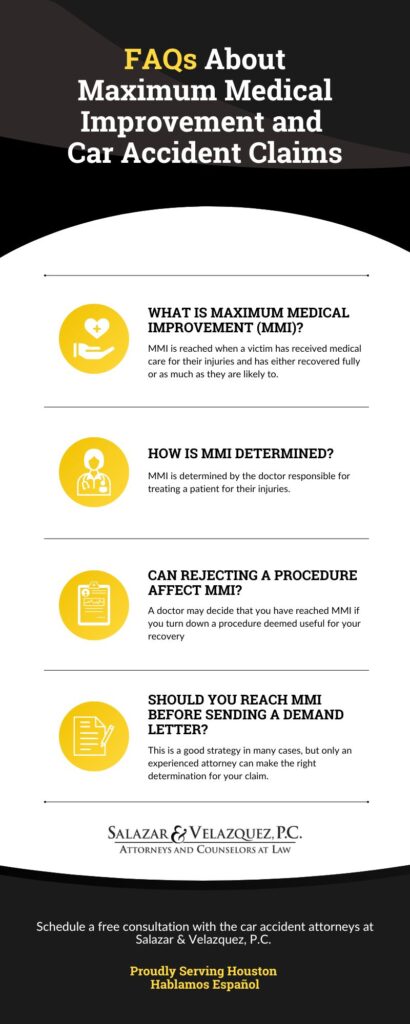 FAQs About Maximum Medical Improvement and Car Accident Claims

WHAT IS MAXIMUM MEDICAL IMPROVEMENT (MMI)?

MMI is reached when a victim has received medical care for their injuries and has either recovered fully or as much as they are likely to.

HOW IS MMI DETERMINED?

MMI is determined by the doctor responsible for treating a patient for their injuries.

CAN REJECTING A PROCEDURE AFFECT MMI?

A doctor may decide that you have reached MMI if you turn down a procedure deemed useful for your recovery

SHOULD YOU REACH MMI BEFORE SENDING A DEMAND LETTER?

This is a good strategy in many cases, but only an experienced attorney can make the right determination for your claim.

SALAZAR & VELAZQUEZ, P.C.
ATTORNEYS AND COUNSELORS AT LAW

Schedule a free consultation with the car accident attorneys at Salazar & Velazquez, P.C.

Proudly Serving Houston
Hablamos Español